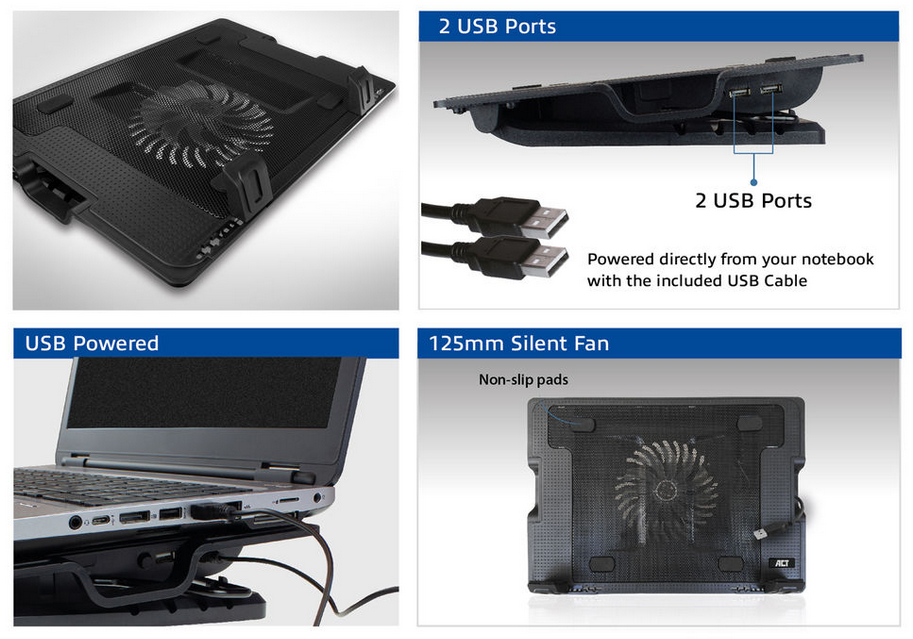 2 USB Ports

2 USB Ports

Powered directly from your notebook with the included USB Cable

USB Powered

125mm Silent Fan

Non-slip pads

ACT