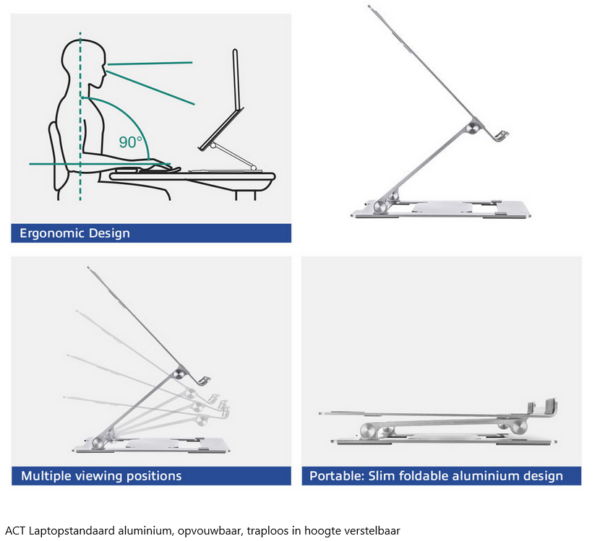 90°

Ergonomic Design

Multiple viewing positions

Portable: Slim foldable aluminium design

ACT Laptopstandaard aluminium, opvouwbaar, traploos in hoogte verstelbaar