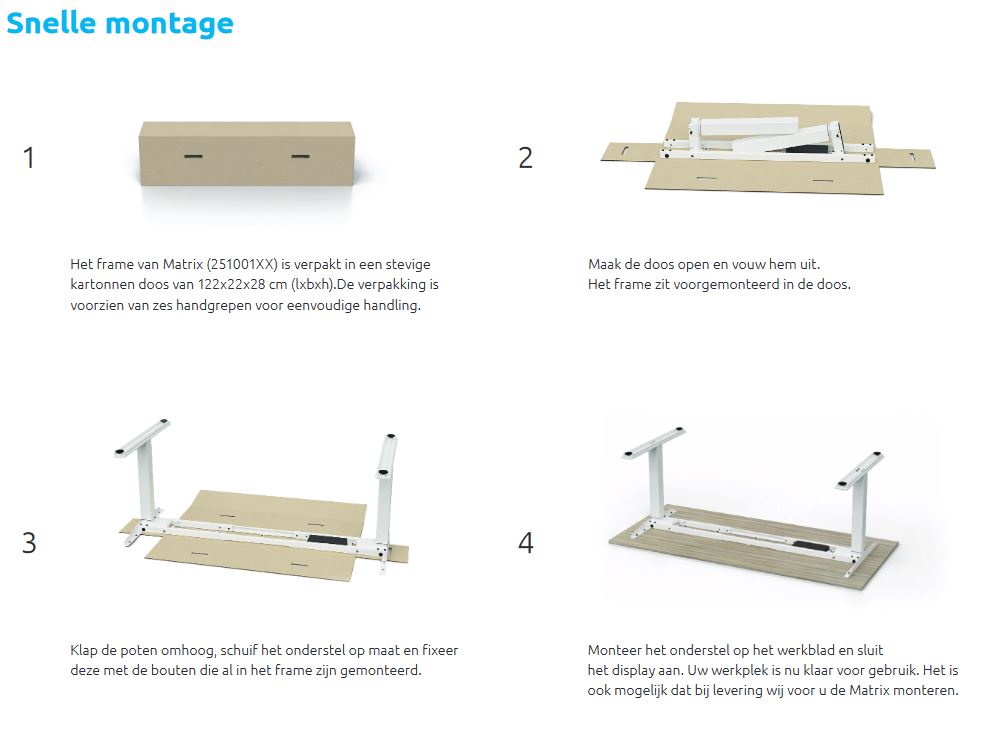 Snelle montage

1

Het frame van Matrix (251001XX) is verpakt in een stevige kartonnen doos van 122x22x28 cm (lxbxh).De verpakking is voorzien van zes handgrepen voor eenvoudige handling.

2

Maak de doos open en vouw hem uit.
Het frame zit voorgemonteerd in de doos.

3

Klap de poten omhoog, schuif het onderstel op maat en fixeer deze met de bouten die al in het frame zijn gemonteerd.

4

Monteer het onderstel op het werkblad en sluit het display aan. Uw werkplek is nu klaar voor gebruik. Het is ook mogelijk dat bij levering wij voor u de Matrix monteren.