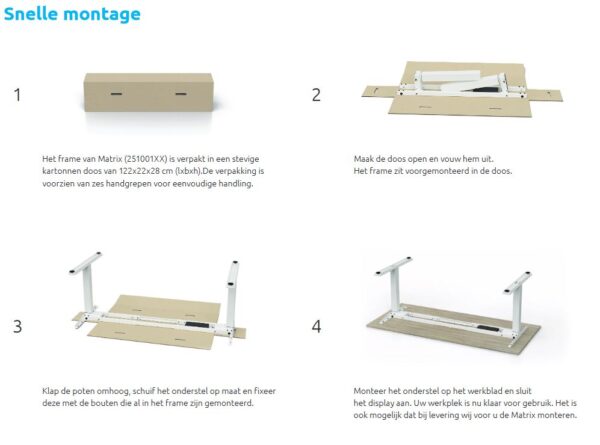 Snelle montage

1

Het frame van Matrix (251001XX) is verpakt in een stevige kartonnen doos van 122x22x28 cm (lxbxh).De verpakking is voorzien van zes handgrepen voor eenvoudige handling.

2

Maak de doos open en vouw hem uit.
Het frame zit voorgemonteerd in de doos.

3

Klap de poten omhoog, schuif het onderstel op maat en fixeer deze met de bouten die al in het frame zijn gemonteerd.

4

Monteer het onderstel op het werkblad en sluit het display aan. Uw werkplek is nu klaar voor gebruik. Het is ook mogelijk dat bij levering wij voor u de Matrix monteren.